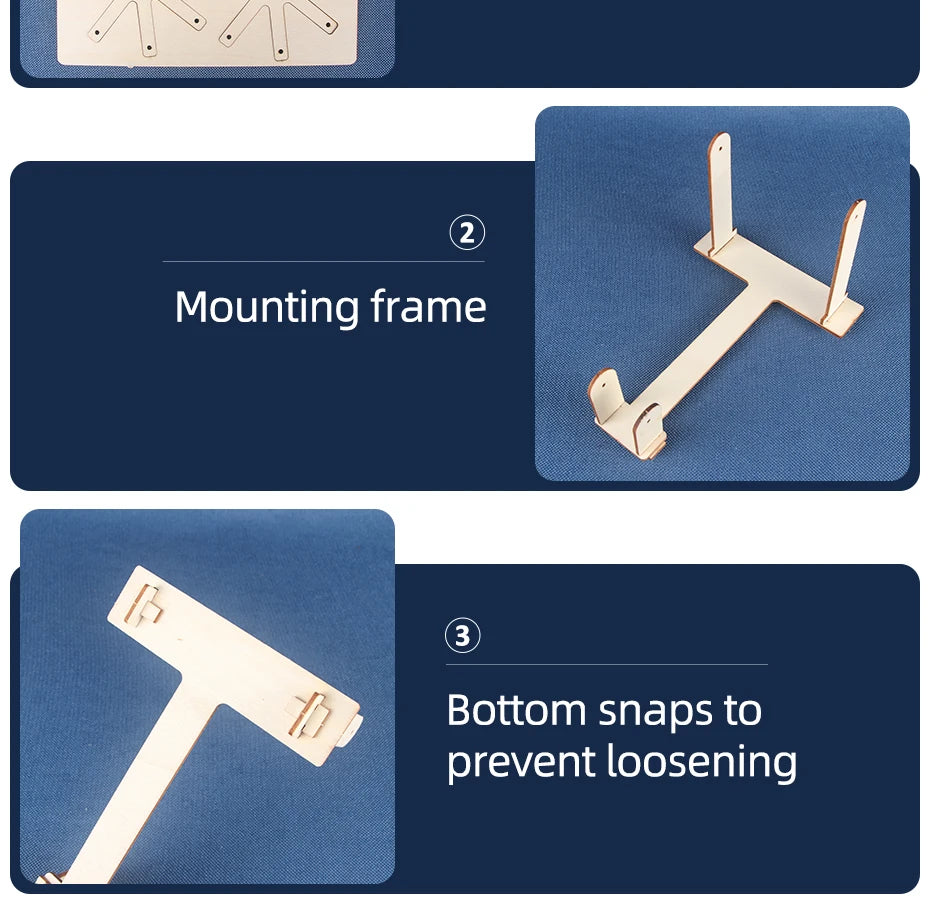 ②

Mounting frame

③

Bottom snaps to prevent loosening