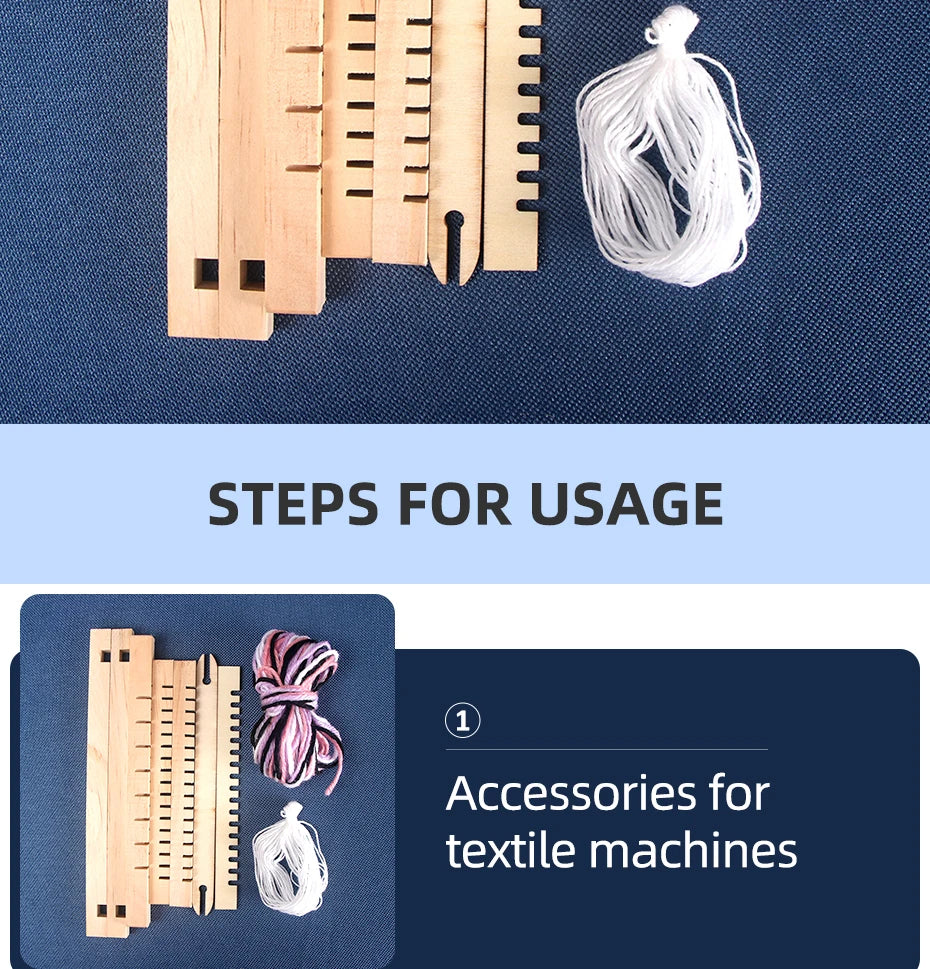 STEPS FOR USAGE

①

Accessories for textile machines