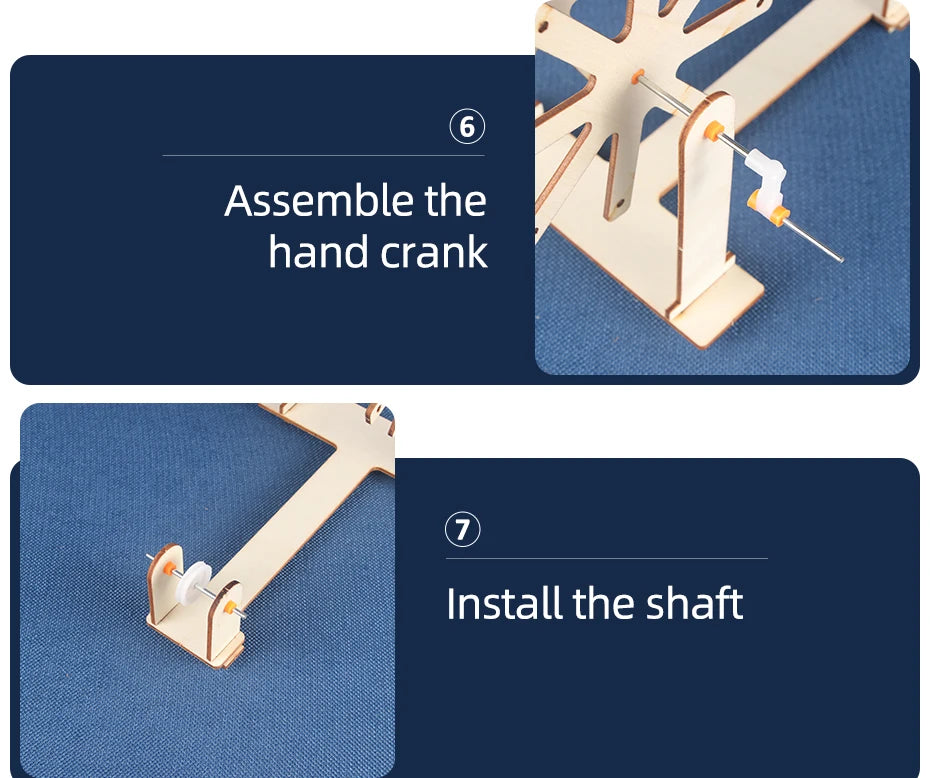 ⑥

Assemble the hand crank

⑦

Install the shaft