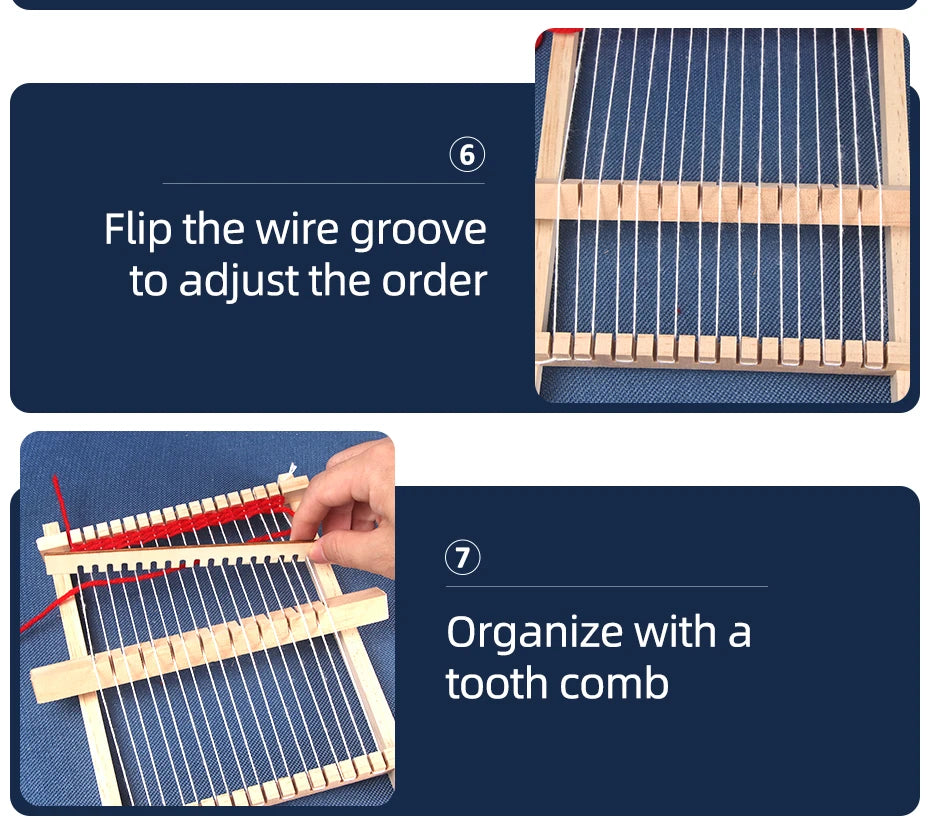 ⑥

Flip the wire groove to adjust the order

⑦

Organize with a tooth comb