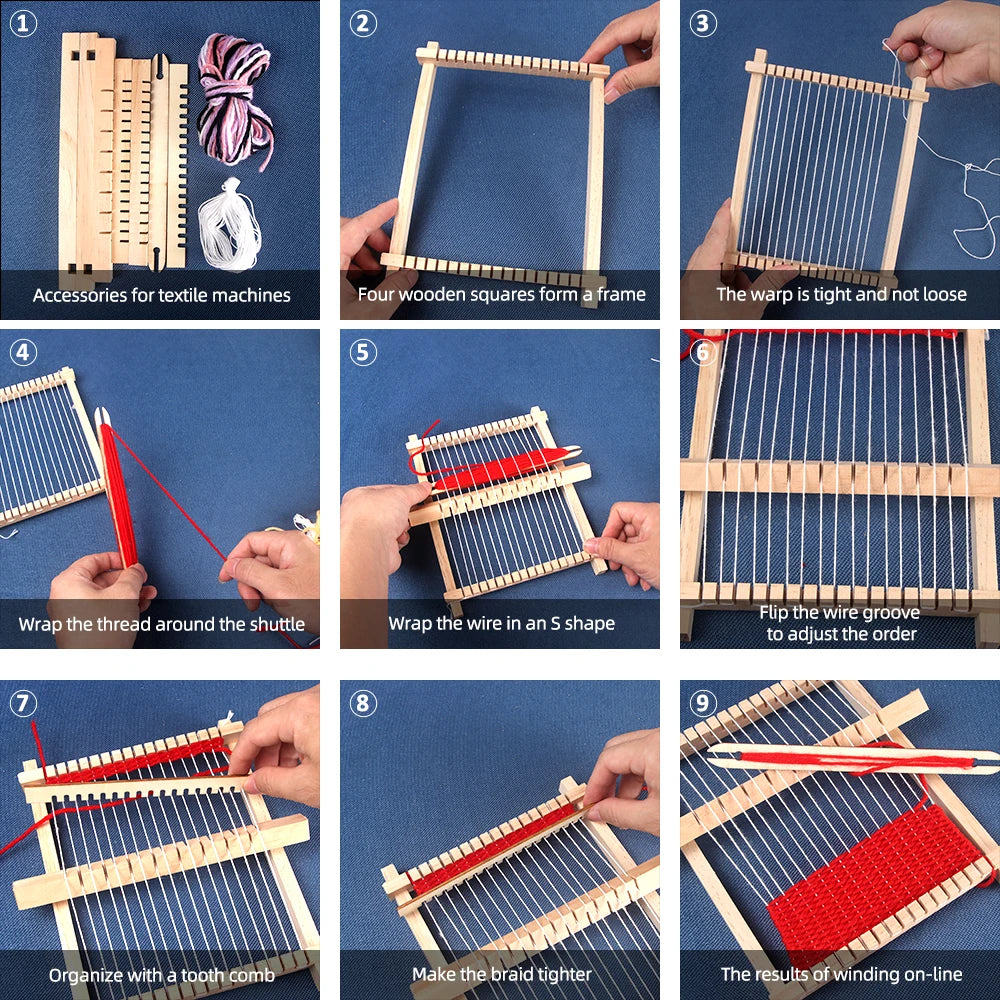 ① Accessories for textile machines

② Four wooden squares form a frame

③ The warp is tight and not loose

④ Wrap the thread around the shuttle

⑤ Wrap the wire in an S shape

⑥ Flip the wire groove to adjust the order

⑦ Organize with a tooth comb

⑧ Make the braid tighter

⑨ The results of winding on-line