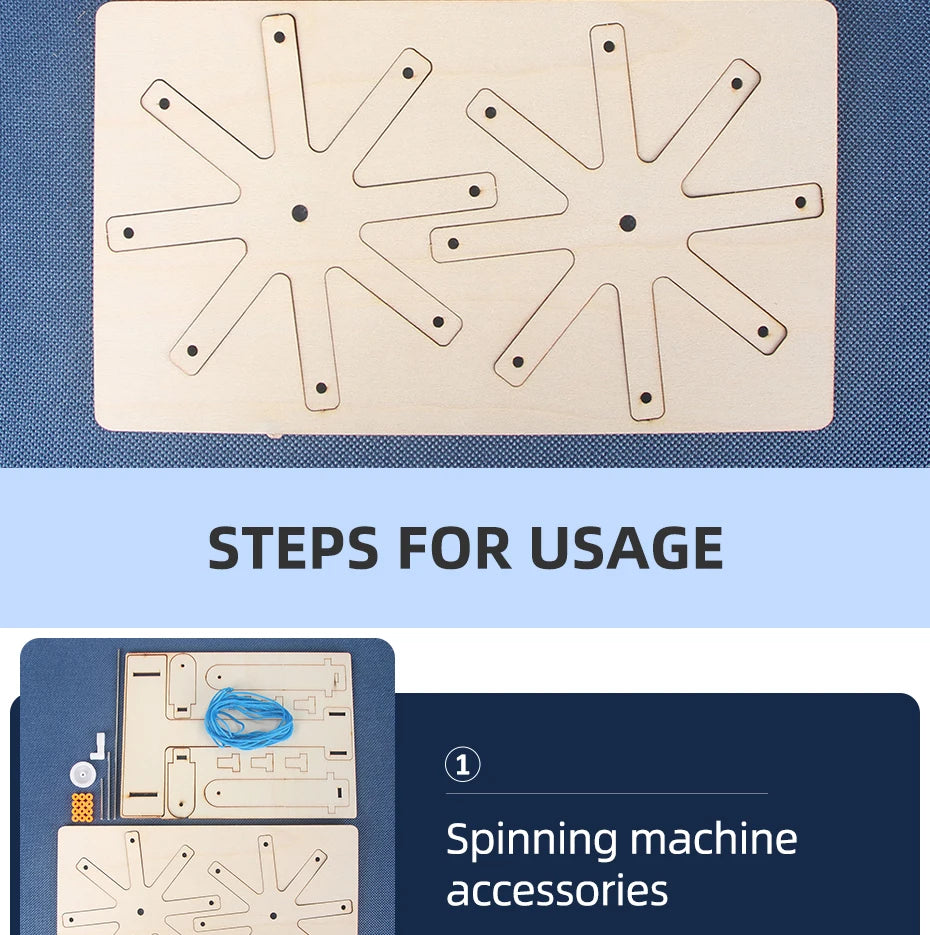 STEPS FOR USAGE

①

Spinning machine accessories