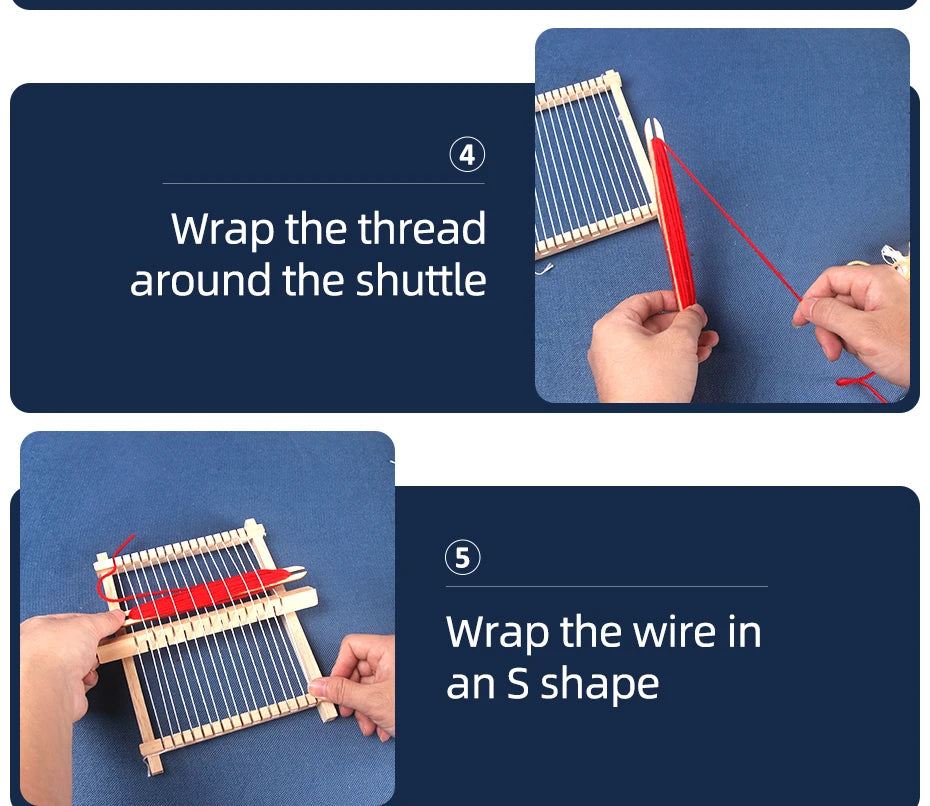 ④

Wrap the thread around the shuttle

⑤

Wrap the wire in an S shape