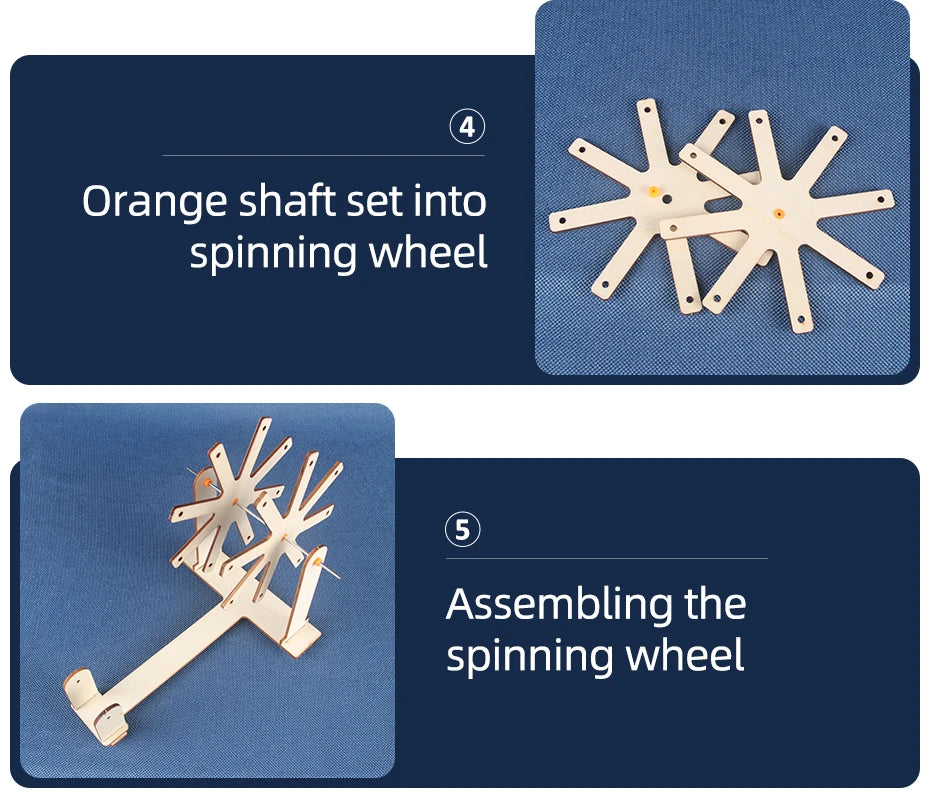 ④

Orange shaft set into spinning wheel

⑤

Assembling the spinning wheel